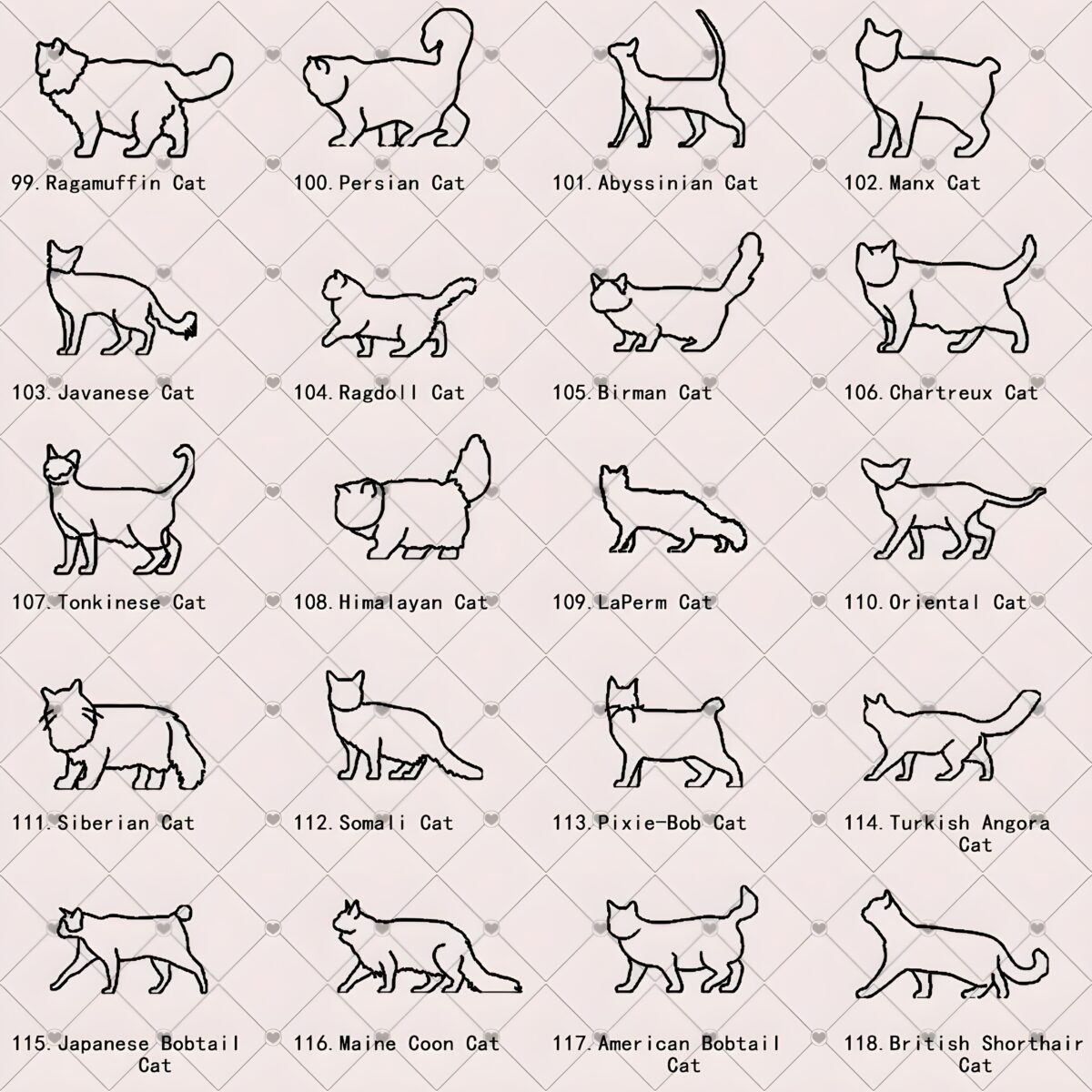 99. Ragamuffin Cat

100. Persian Cat

101. Abyssinian Cat

102. Manx Cat

103. Javanese Cat

104. Ragdoll Cat

105. Birman Cat

106. Chartreux Cat

107. Tonkinese Cat

108. Himalayan Cat

109. LaPerm Cat

110. Oriental Cat

111. Siberian Cat

112. Somali Cat

113. Pixie-Bob Cat

114. Turkish Angora Cat

115. Japanese Bobtail Cat

116. Maine Coon Cat

117. American Bobtail Cat

118. British Shorthair Cat