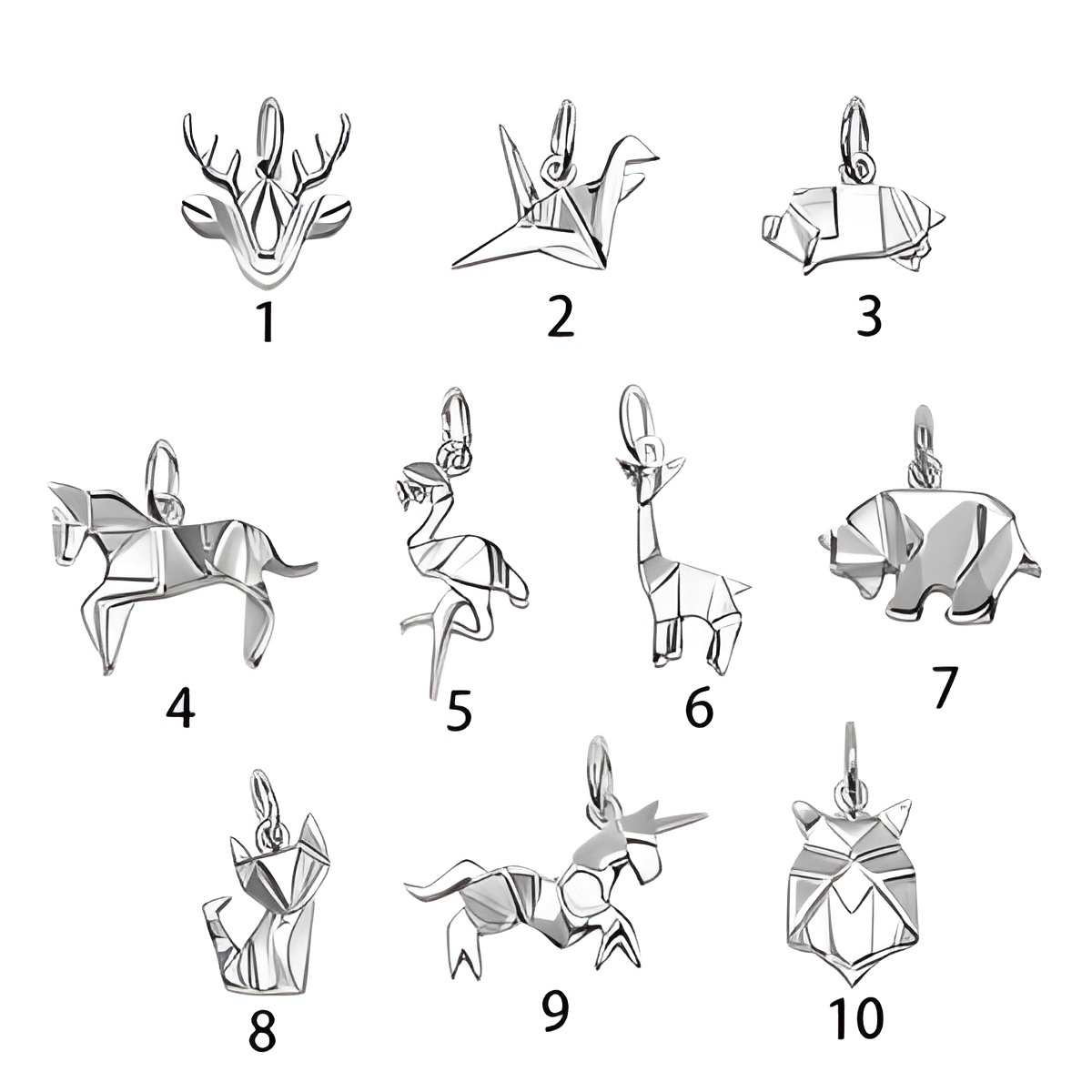 1
2
3
4
5
6
7
8
9
10